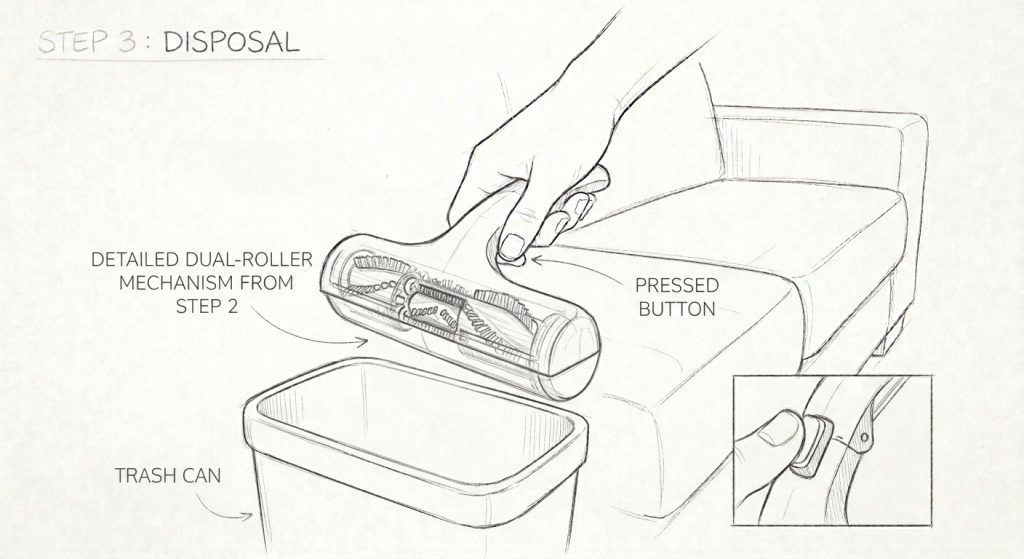 STEP 3 : DISPOSAL

DETAILED DUAL-ROLLER MECHANISM FROM STEP 2

PRESSED BUTTON

TRASH CAN